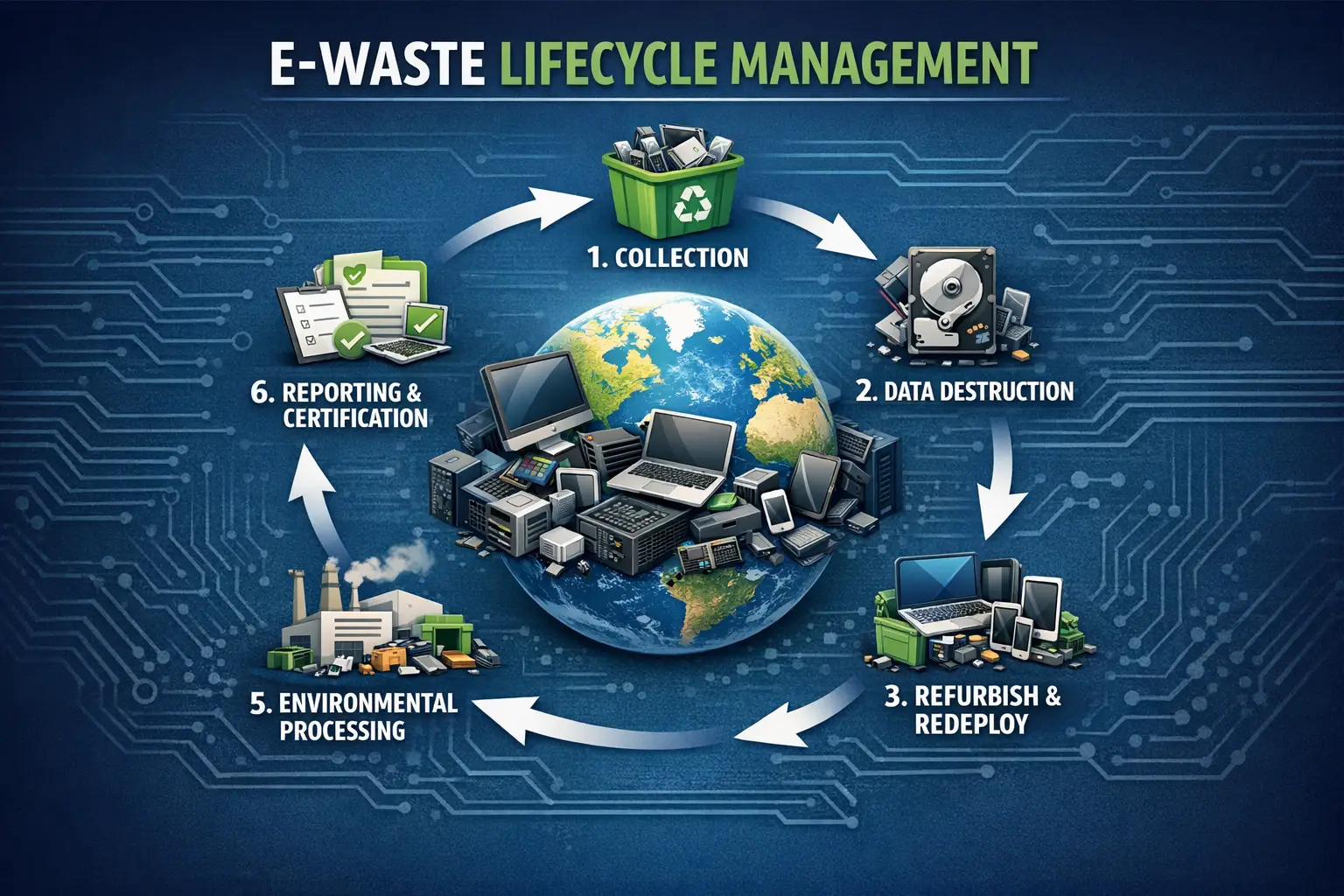 E-WASTE LIFECYCLE MANAGEMENT

1. COLLECTION

2. DATA DESTRUCTION

3. REFURBISH & REDEPLOY

5. ENVIRONMENTAL PROCESSING

6. REPORTING & CERTIFICATION